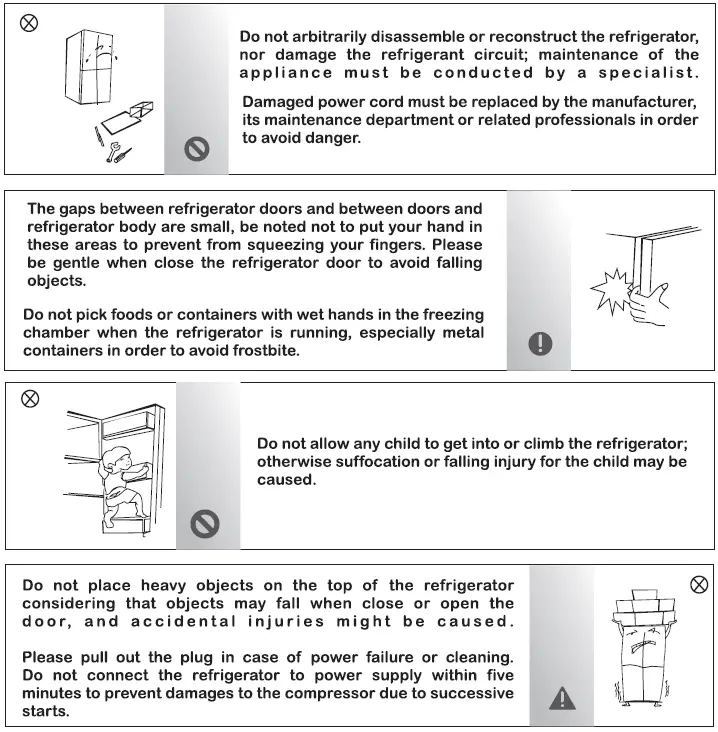 Do not arbitrarily disassemble or reconstruct the refrigerator, nor damage the refrigerant circuit; maintenance of the appliance must be conducted by a specialist.

Damaged power cord must be replaced by the manufacturer, its maintenance department or related professionals in order to avoid danger.

The gaps between refrigerator doors and between doors and refrigerator body are small, be noted not to put your hand in these areas to prevent from squeezing your fingers. Please be gentle when close the refrigerator door to avoid falling objects.

Do not pick foods or containers with wet hands in the freezing chamber when the refrigerator is running, especially metal containers in order to avoid frostbite.

Do not allow any child to get into or climb the refrigerator; otherwise suffocation or falling injury for the child may be caused.

Do not place heavy objects on the top of the refrigerator considering that objects may fall when close or open the door, and accidental injuries might be caused.

Please pull out the plug in case of power failure or cleaning. Do not connect the refrigerator to power supply within five minutes to prevent damages to the compressor due to successive starts.