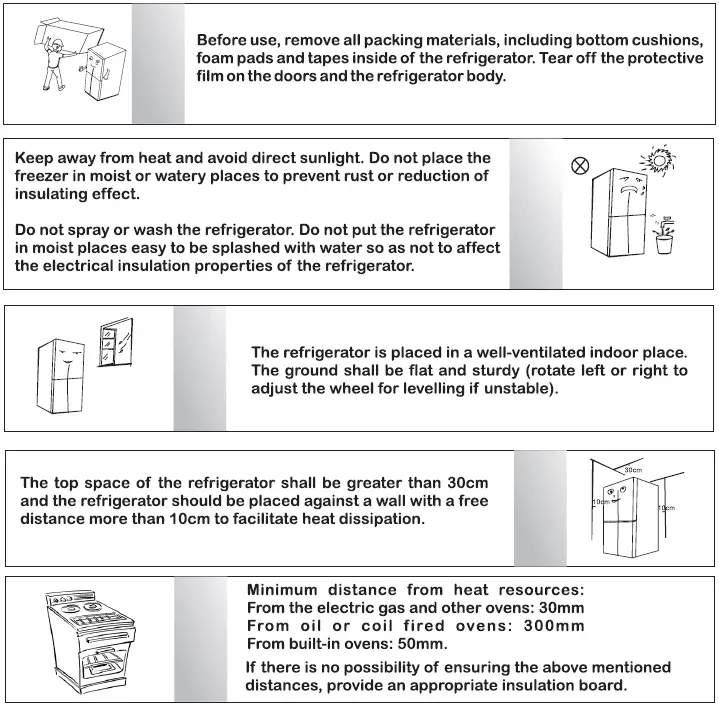 Before use, remove all packing materials, including bottom cushions, foam pads and tapes inside of the refrigerator. Tear off the protective film on the doors and the refrigerator body.

Keep away from heat and avoid direct sunlight. Do not place the freezer in moist or watery places to prevent rust or reduction of insulating effect.

Do not spray or wash the refrigerator. Do not put the refrigerator in moist places easy to be splashed with water so as not to affect the electrical insulation properties of the refrigerator.

The refrigerator is placed in a well-ventilated indoor place. The ground shall be flat and sturdy (rotate left or right to adjust the wheel for levelling if unstable).

The top space of the refrigerator shall be greater than 30cm and the refrigerator should be placed against a wall with a free distance more than 10cm to facilitate heat dissipation.

30cm

10cm

10cm

Minimum distance from heat resources:
From the electric gas and other ovens: 30mm
From oil or coil fired ovens: 300mm
From built-in ovens: 50mm.

If there is no possibility of ensuring the above mentioned distances, provide an appropriate insulation board.