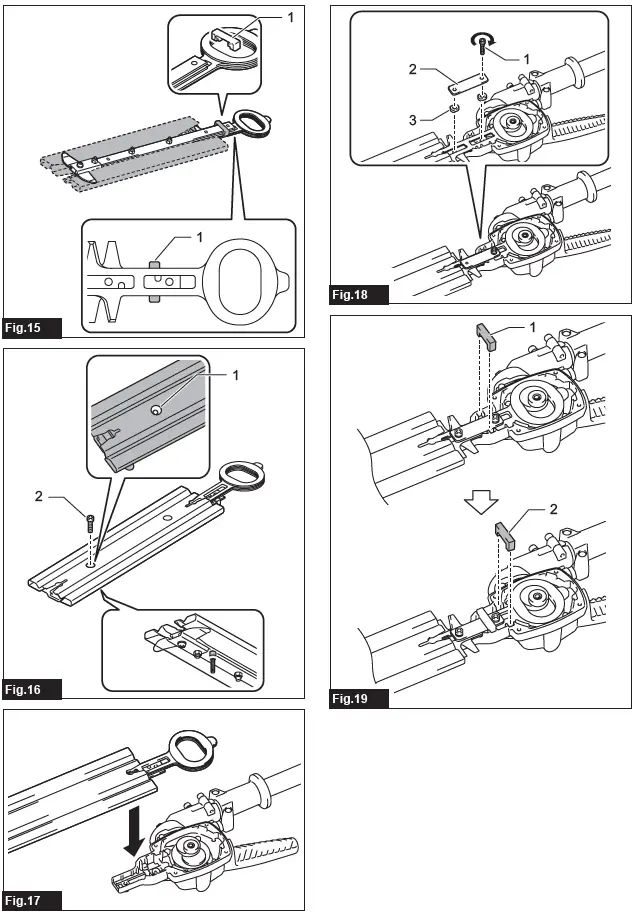 1

1

Fig.15

1

2

Fig.16

Fig.17

1

2

3

Fig.18

1

2

Fig.19