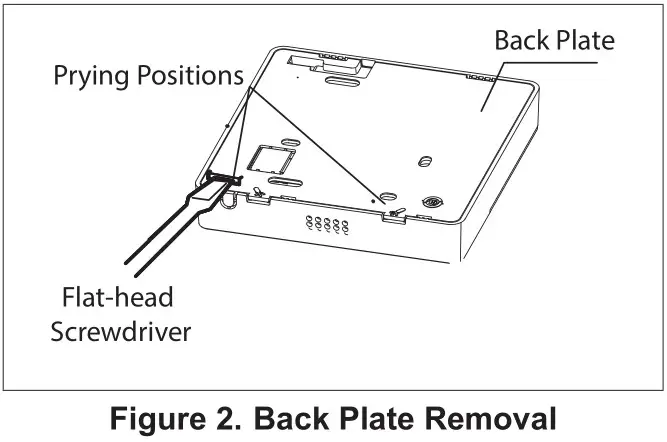 Back Plate

Prying Positions

Flat-head Screwdriver

Figure 2. Back Plate Removal