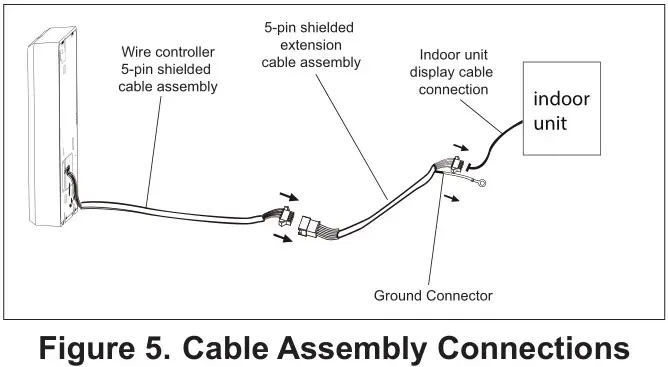 Wire controller
5-pin shielded
cable assembly

5-pin shielded
extension
cable assembly

Indoor unit
display cable
connection

indoor
unit

Ground Connector

Figure 5. Cable Assembly Connections