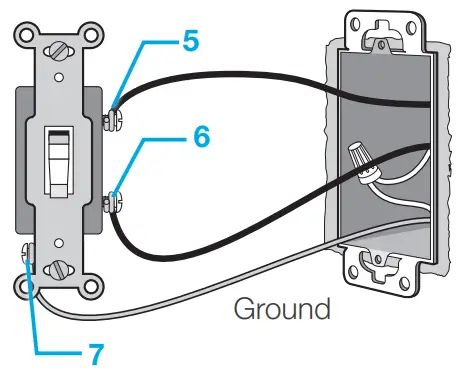 5
6
Ground
7