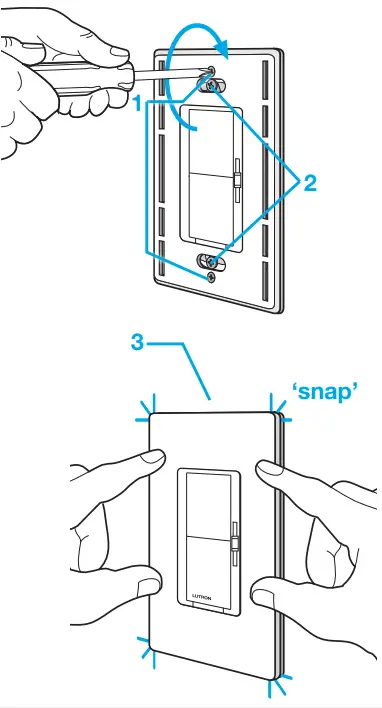 1

2

3

'snap'

LUTRON