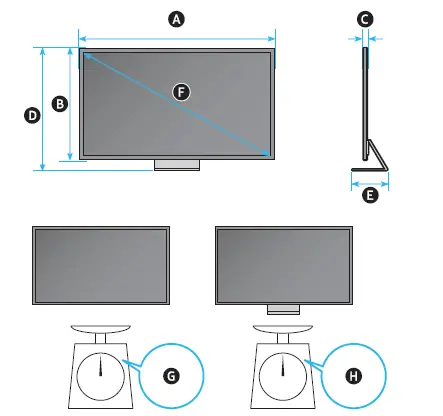 A
C
F
B
D
E
G
H