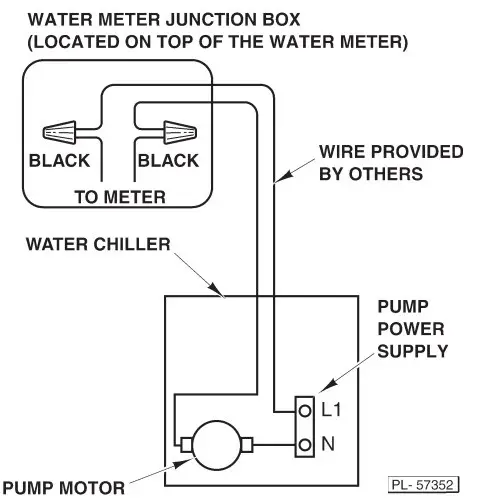 WATER METER JUNCTION BOX
(LOCATED ON TOP OF THE WATER METER)

BLACK

BLACK

TO METER

WIRE PROVIDED BY OTHERS

WATER CHILLER

PUMP POWER SUPPLY

L1

N

PUMP MOTOR

PL- 57352