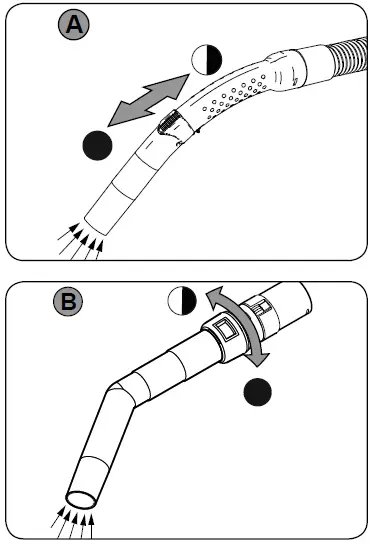 A

B