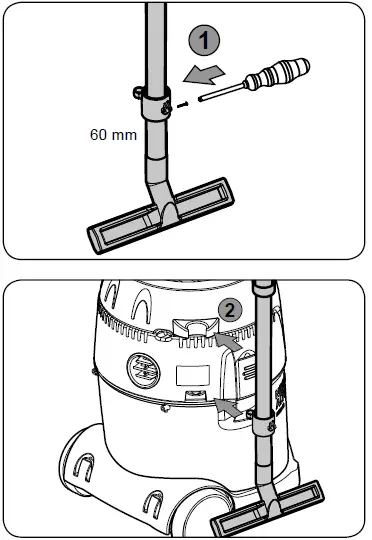 1

60 mm

2