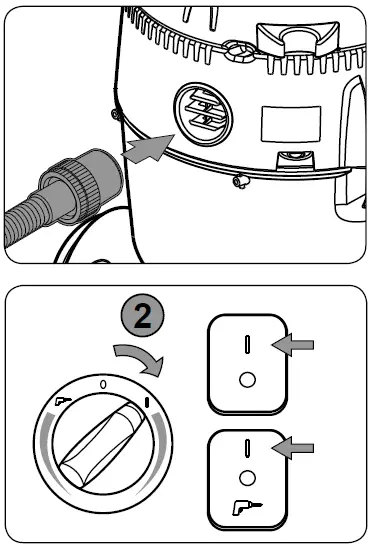 2

0

I

I

O

I

O