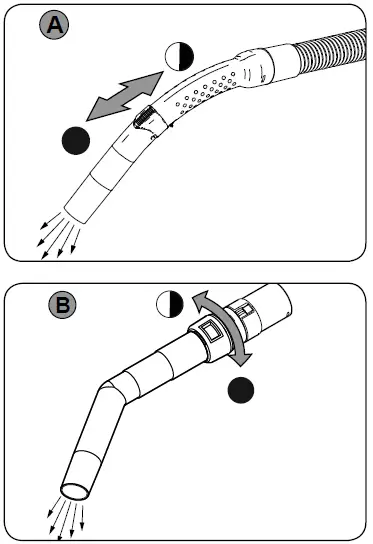 A

B