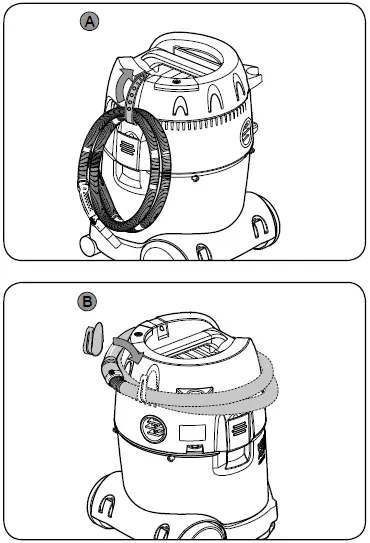 A

B