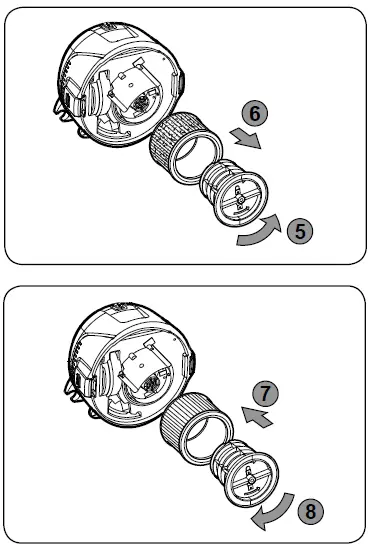 6
5
7
8