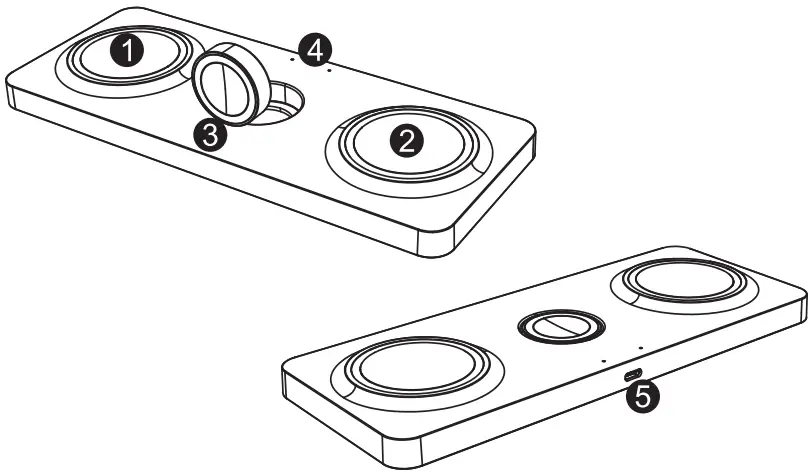 1
4
3
2
5