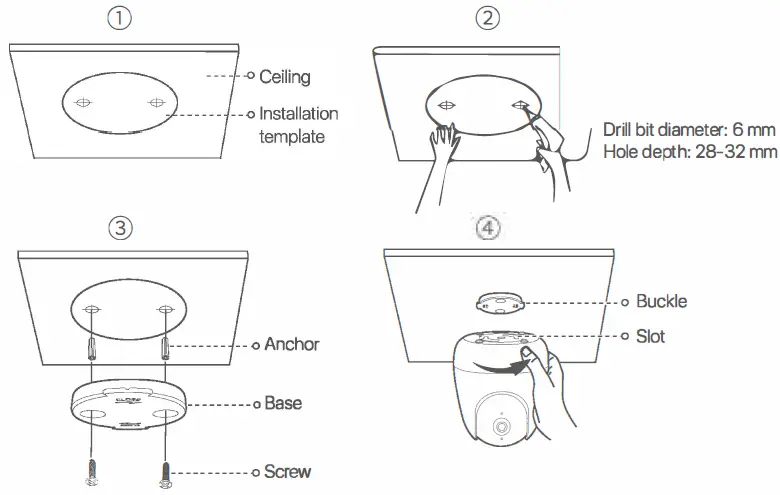 ①

Ceiling

Installation template

②

Drill bit diameter: 6 mm
Hole depth: 28-32 mm

③

Anchor

Base

Screw

④

Buckle

Slot