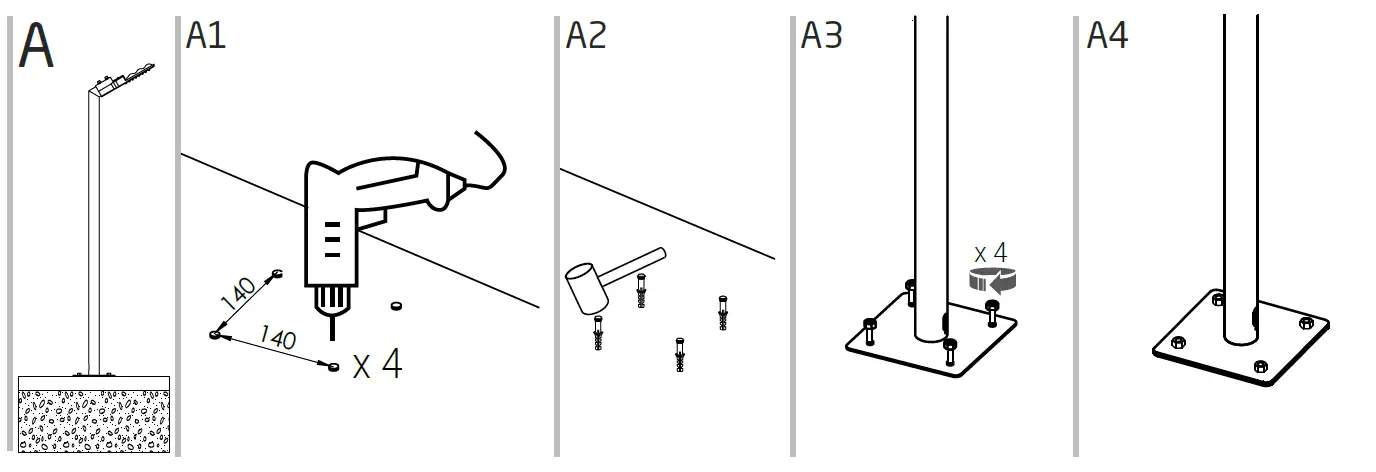 A

A1

140

140

x 4

A2

A3

x 4

A4