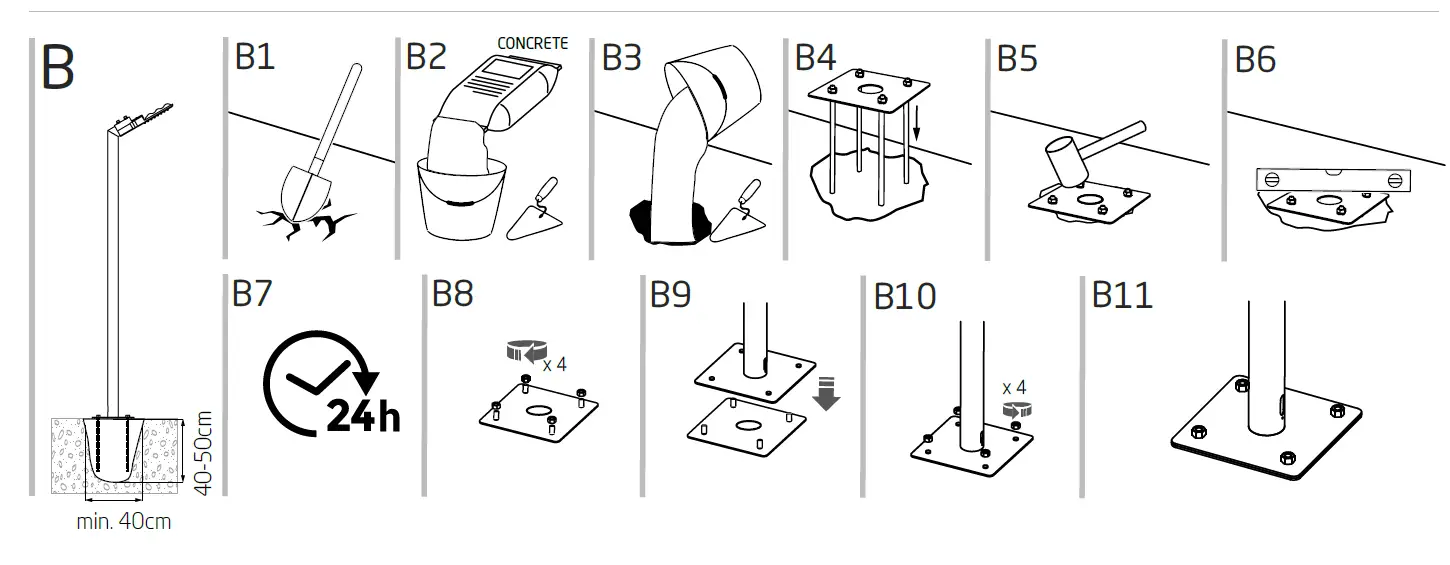 B

40-50cm

min. 40cm

B1

B2

CONCRETE

B3

B4

B5

B6

B7

24h

B8

x 4

B9

B10

x 4

B11