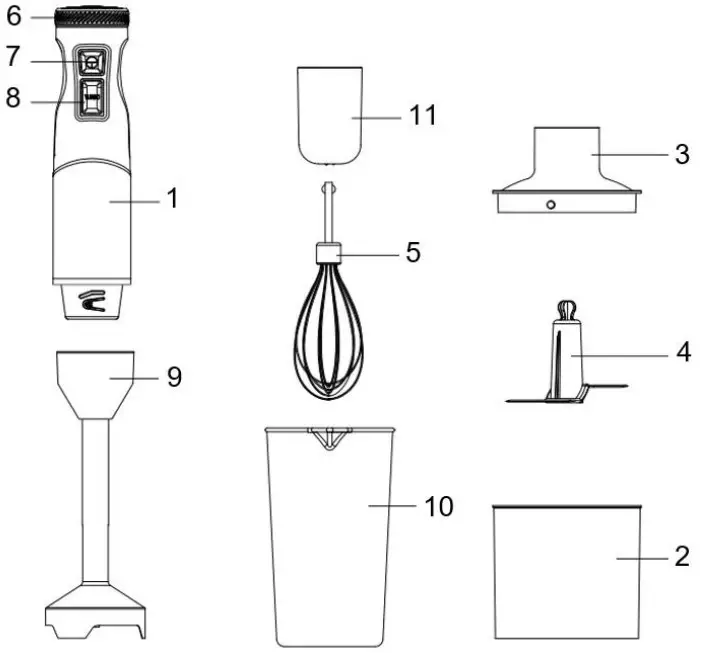 6
7
8
1
9
11
5
10
3
4
2