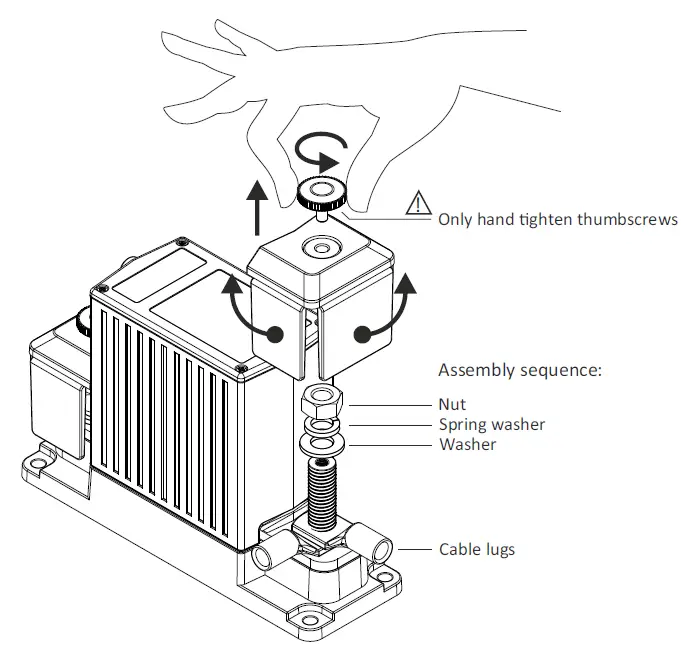 Only hand tighten thumbscrews

Assembly sequence:
Nut
Spring washer
Washer

Cable lugs