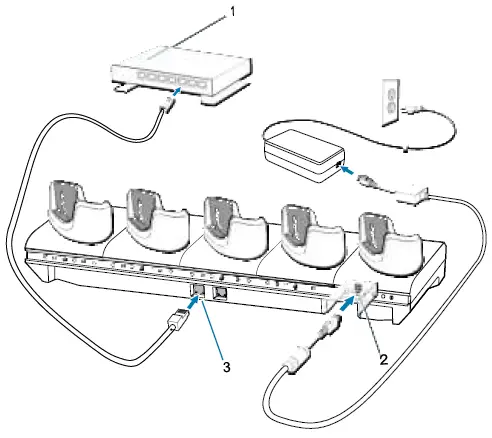 1

3

2