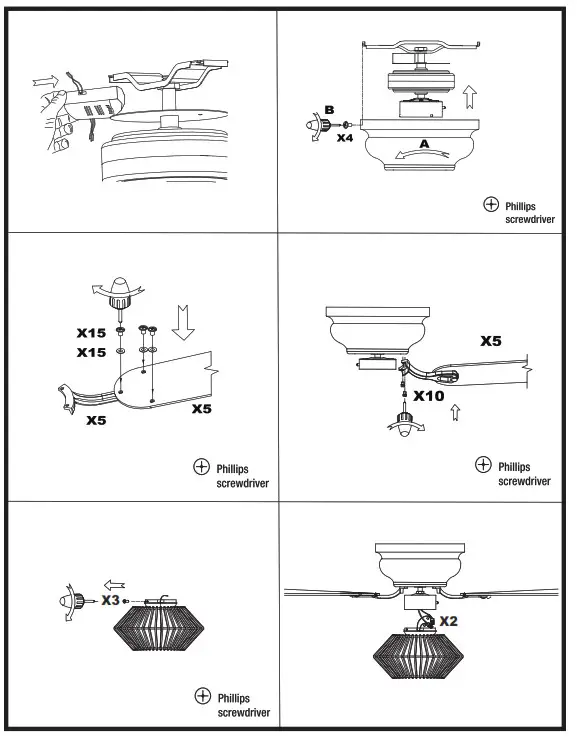 B
X4
A

Phillips screwdriver

X15
X15
X5
X5

Phillips screwdriver

X5
X10

Phillips screwdriver

X3

Phillips screwdriver

X2