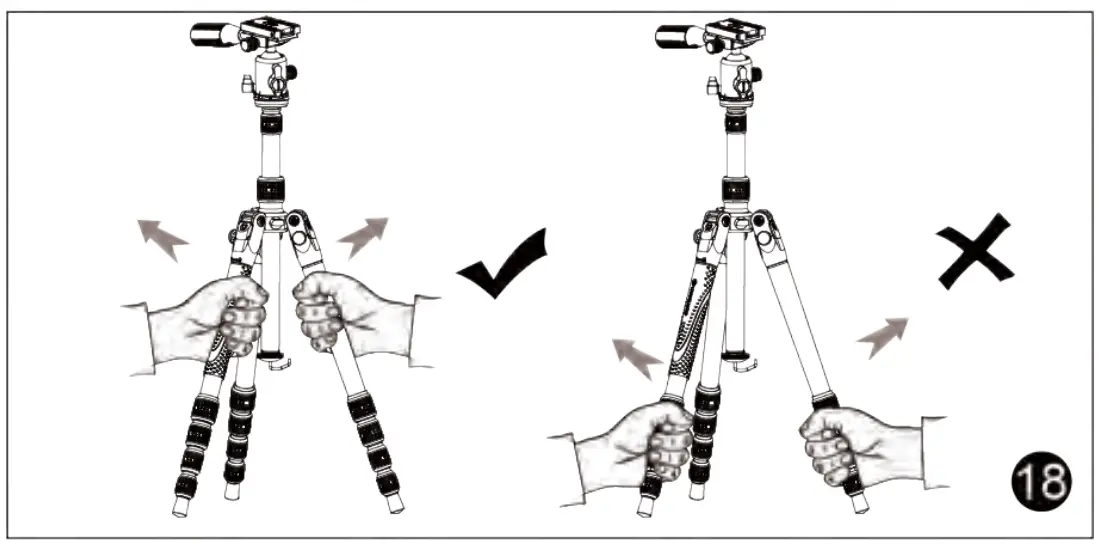 18