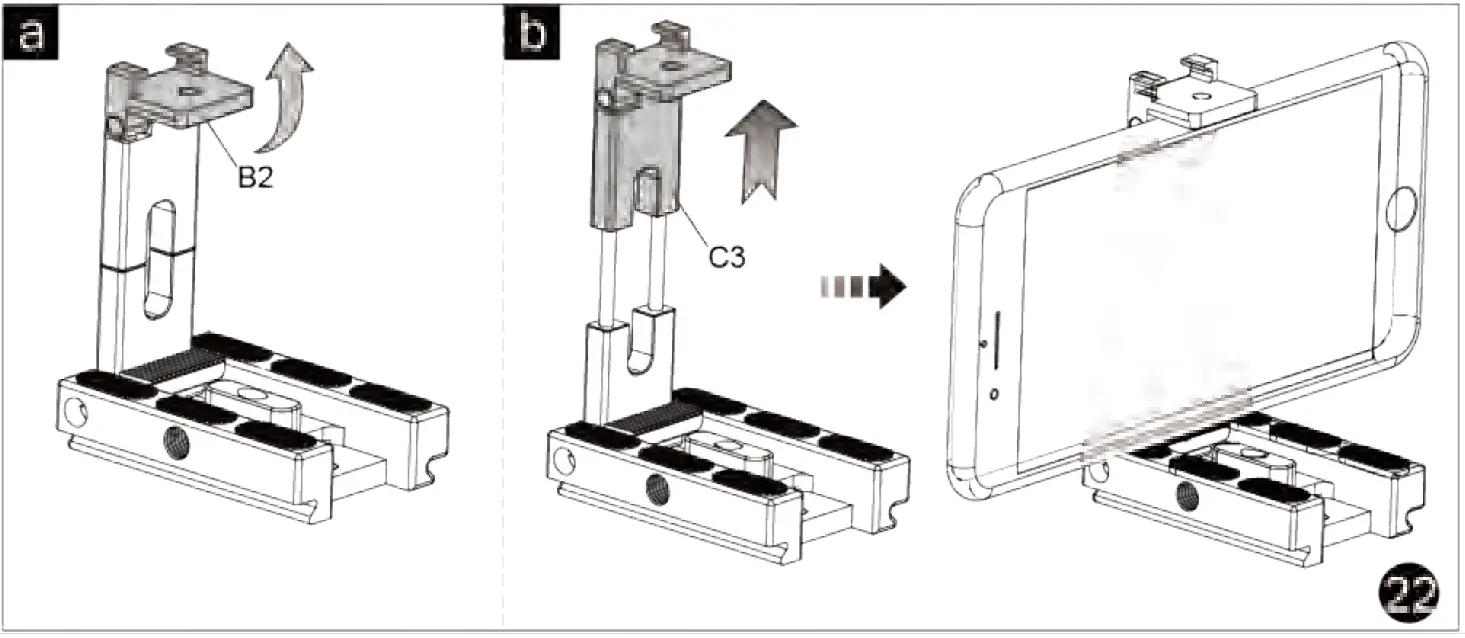 a

B2

b

C3

22