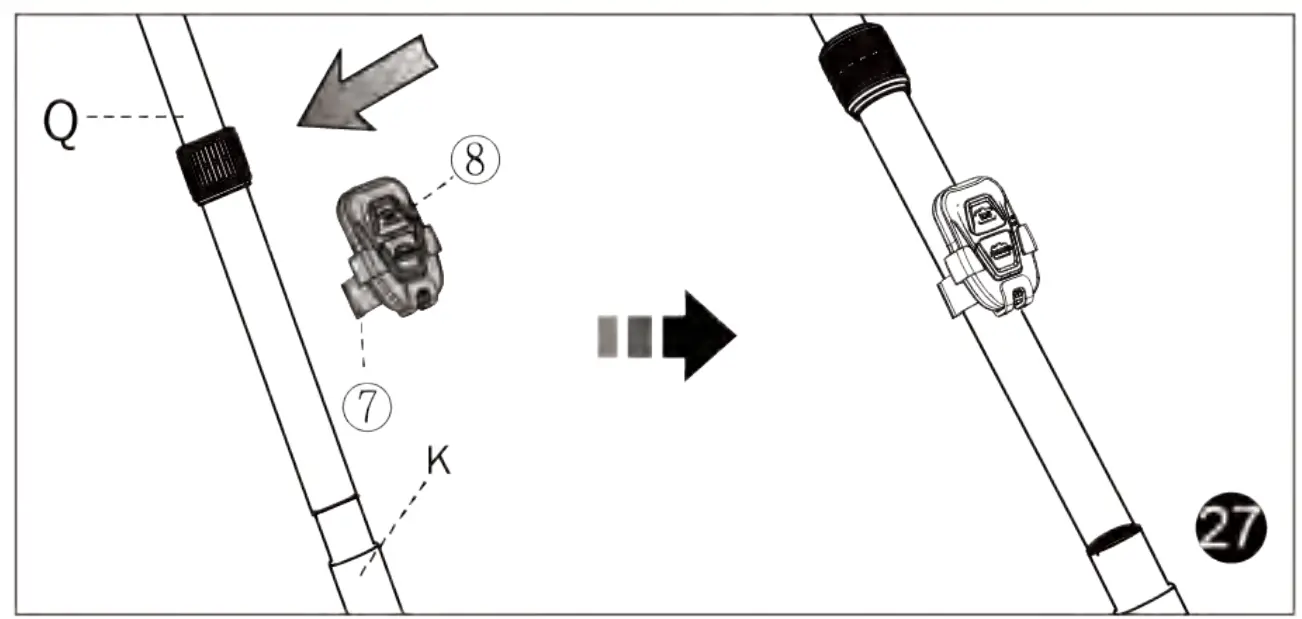 Q
8
7
K
27