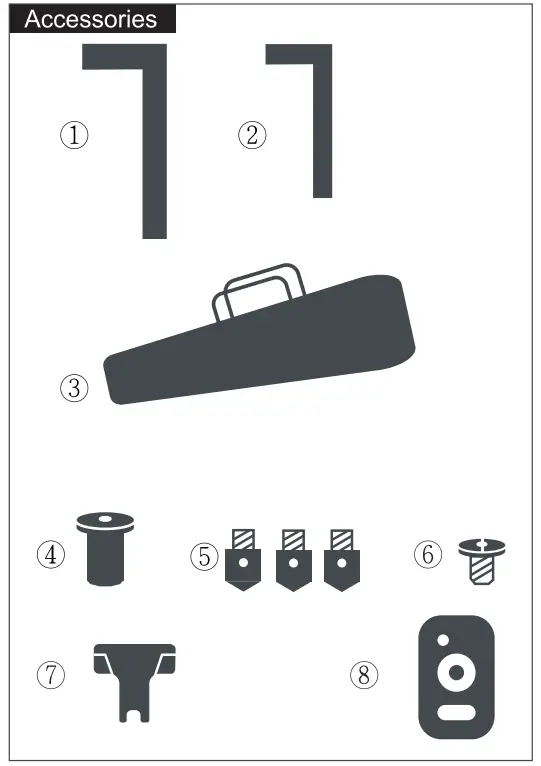 Accessories

①

②

③

④

⑤

⑥

⑦

⑧