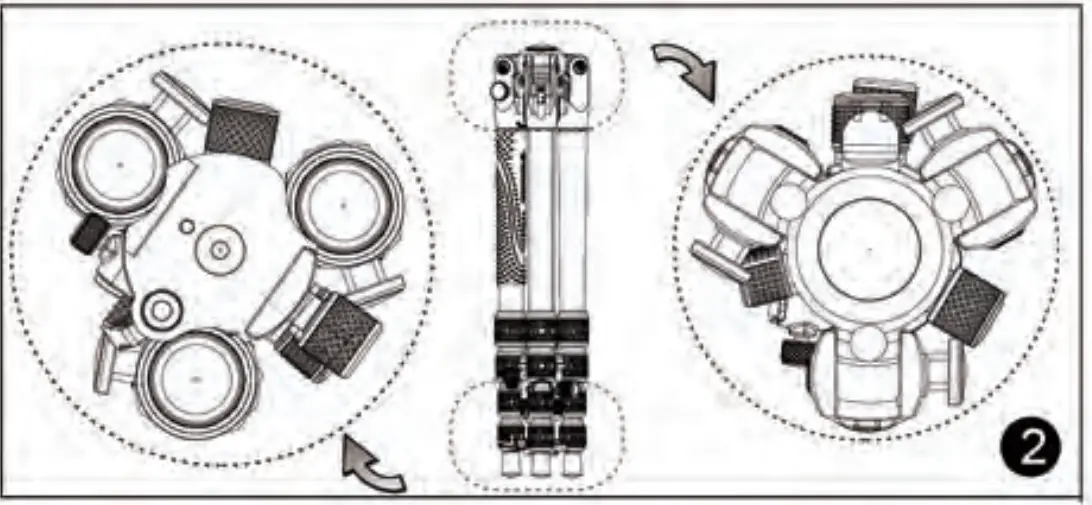 2