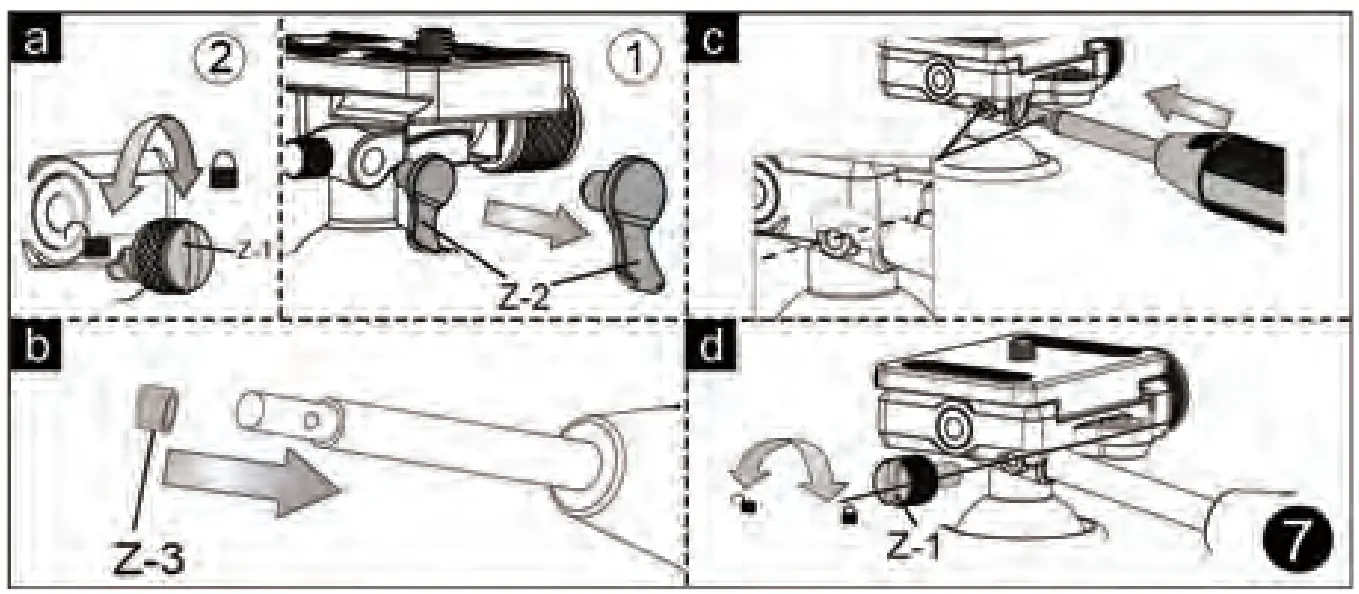 a
2
Z-1
1
Z-2
c
b
Z-3
d
Z-1
7