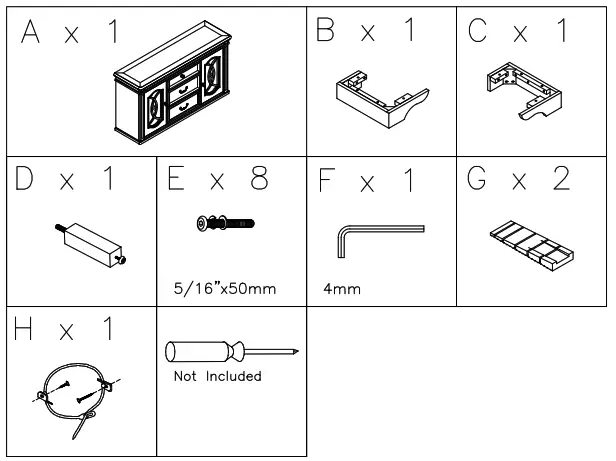 A x 1

B x 1

C x 1

D x 1

E x 8

5/16"x50mm

F x 1

4mm

G x 2

H x 1

Not Included