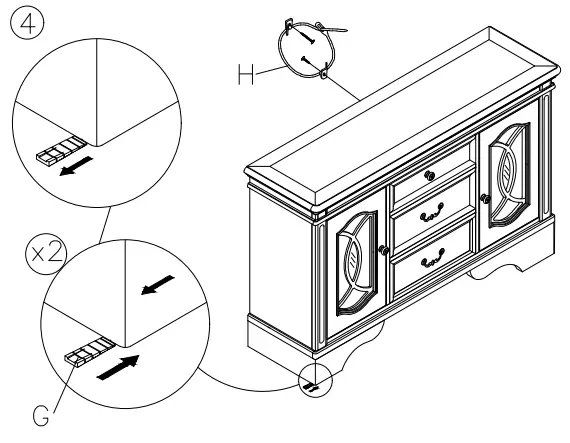 4

H

x2

G