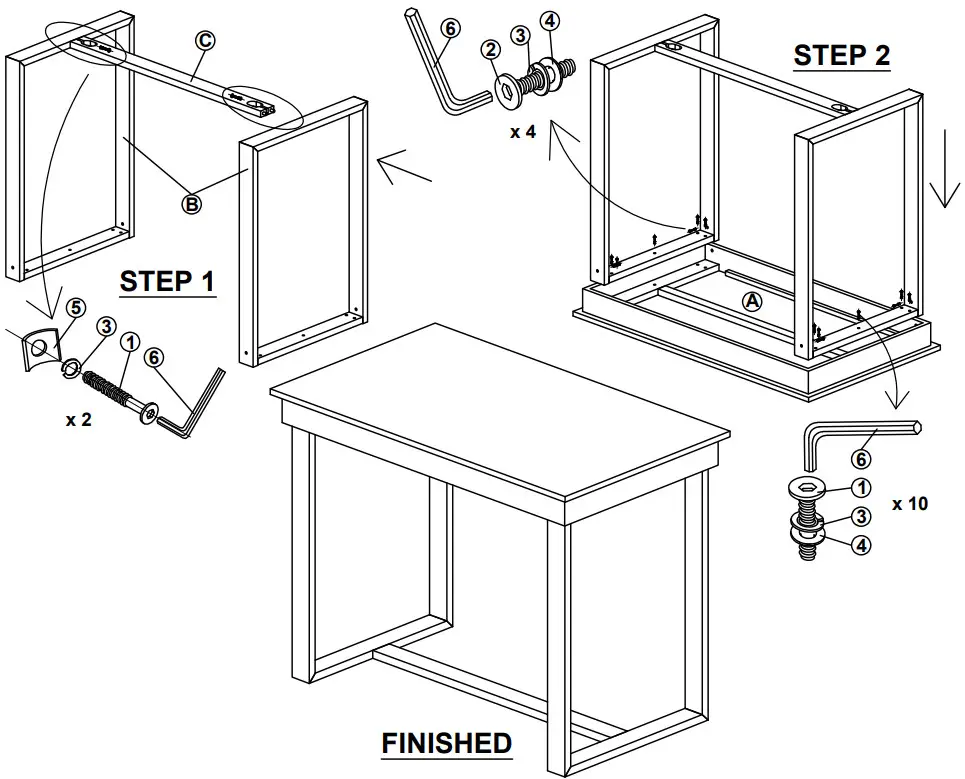 C

B

STEP 1

5
3
1
6

x 2

6
2
3
4

x 4

STEP 2

A

6
1
3
4

x 10

FINISHED