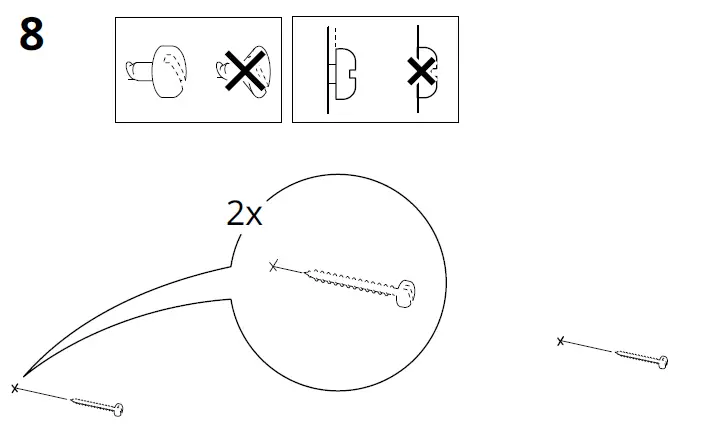 8

2x