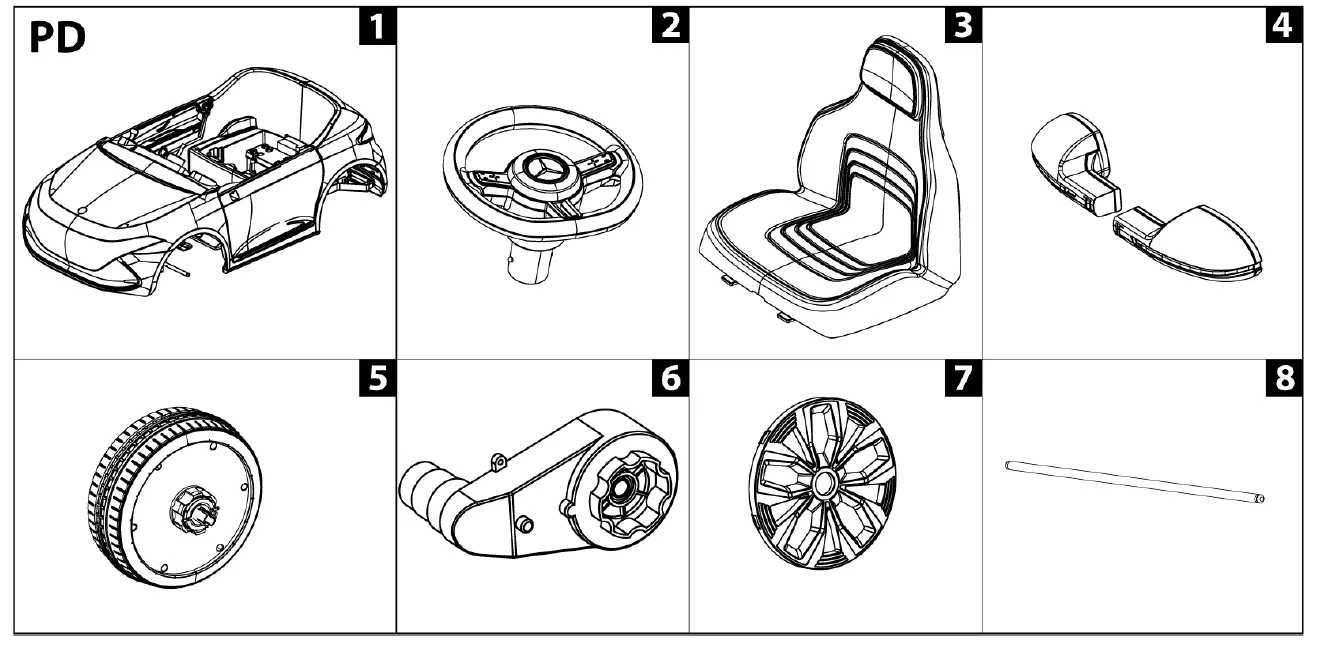 PD

1

2

3

4

5

6

7

8