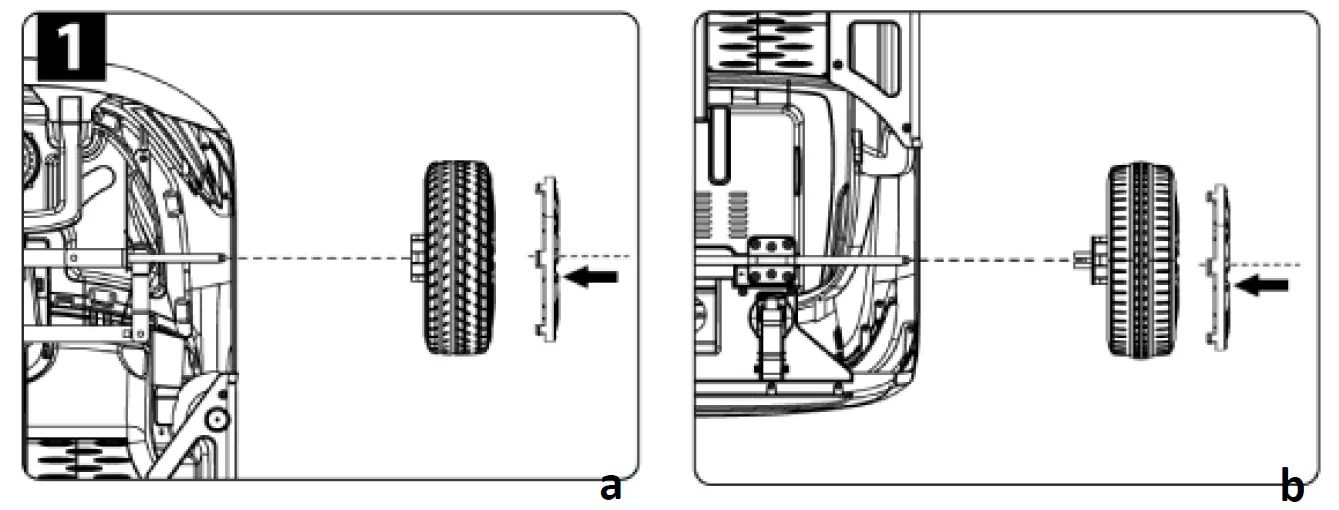 1

a

b