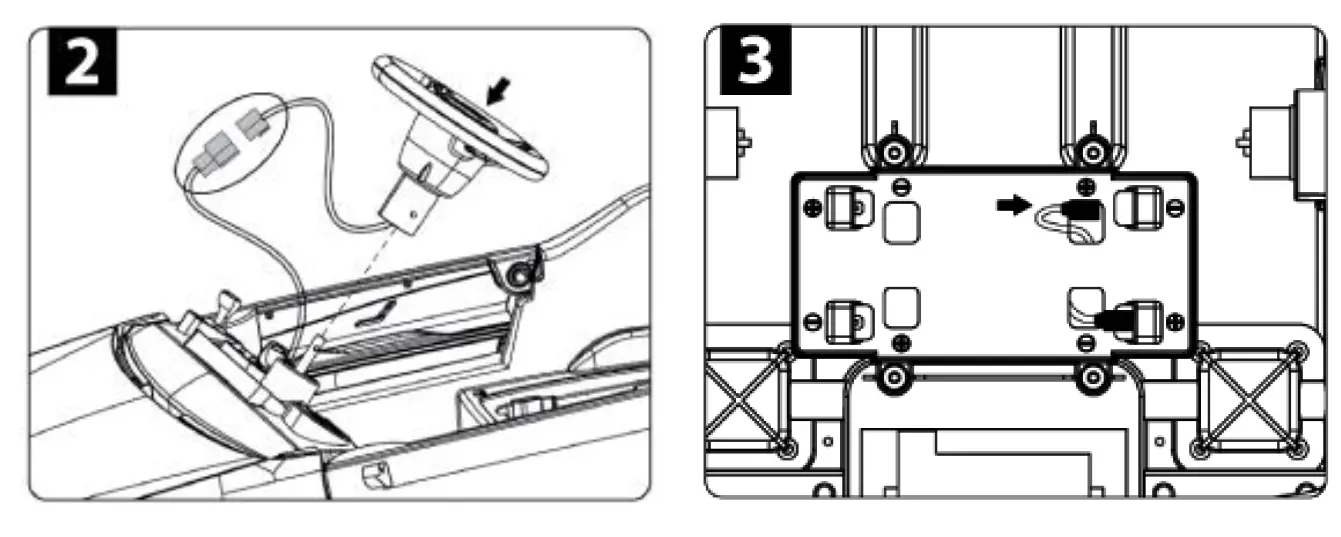 2

3