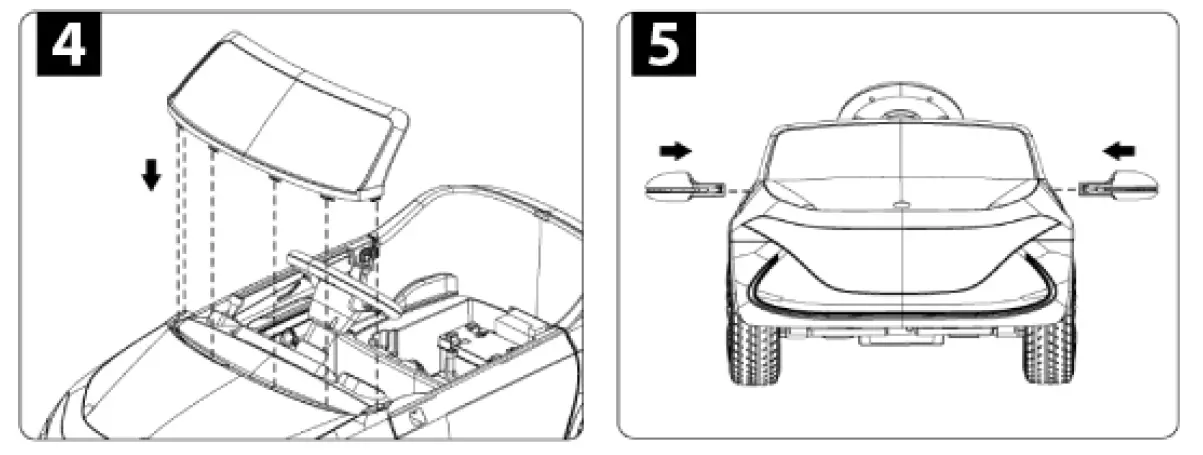 4

5