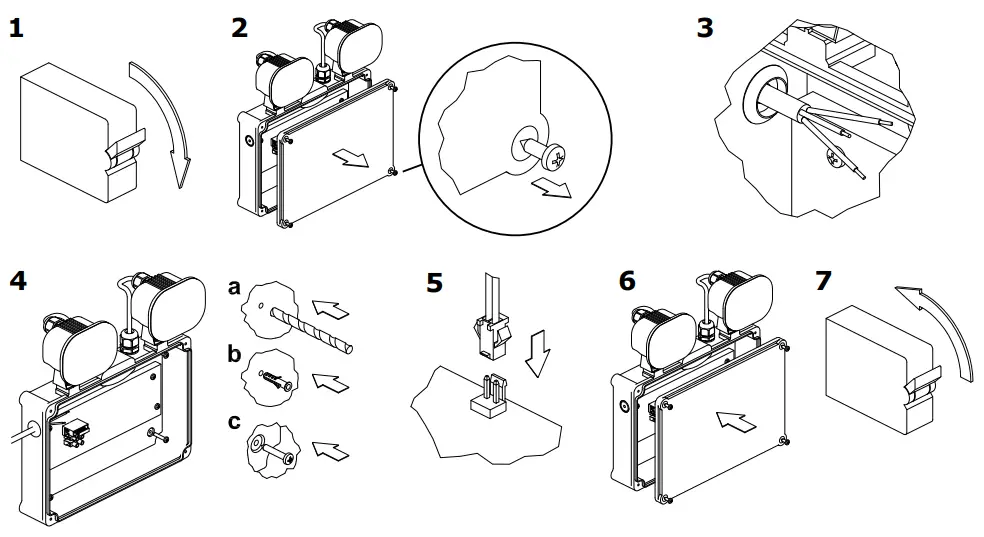 1
2
3
4
a
b
c
5
6
7