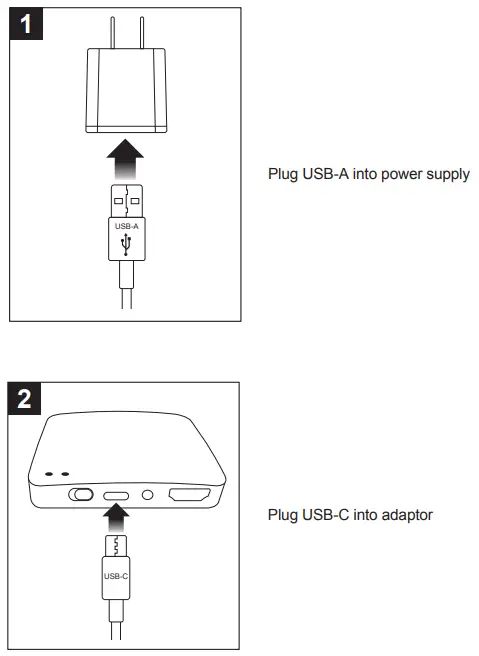 1

USB-A

Plug USB-A into power supply

2

USB-C

Plug USB-C into adaptor