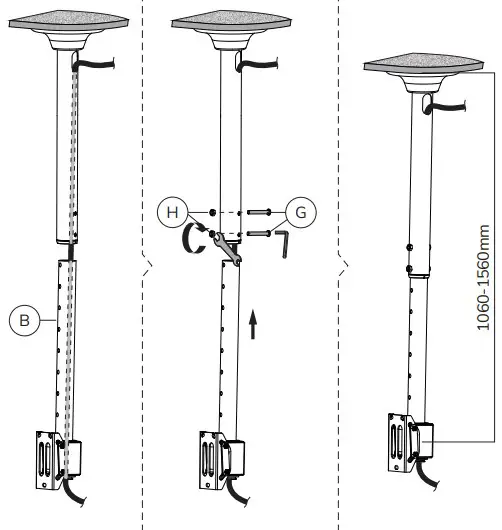 B

H

G

1060-1560mm