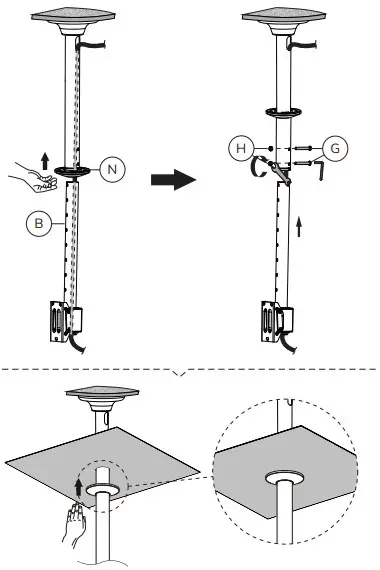 N
B
H
G