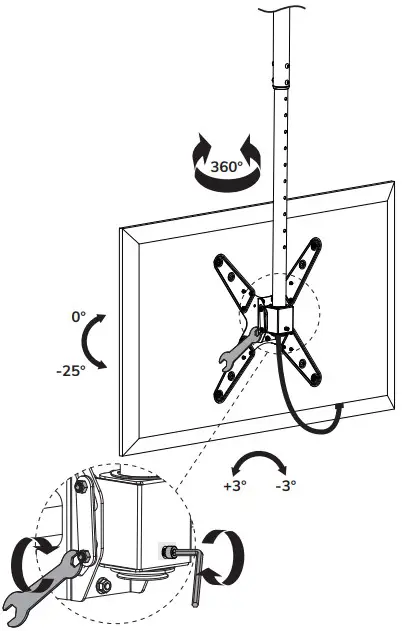 360°

0°

-25°

+3°

-3°