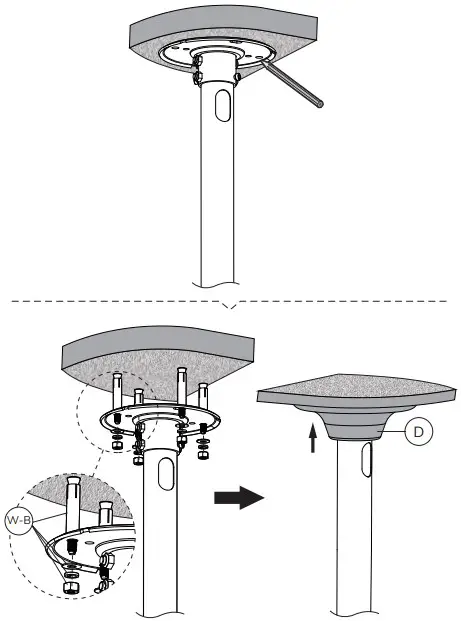 W-B

D