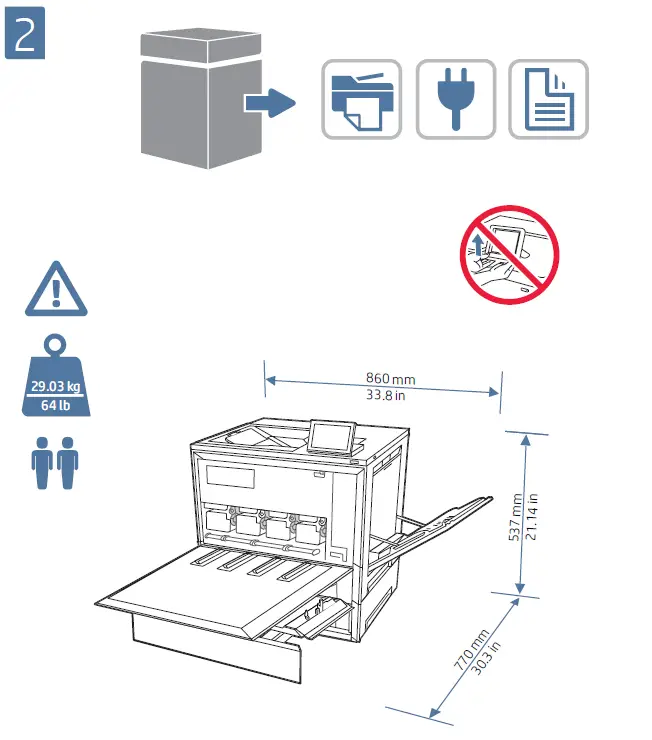 2

29.03 kg
64 lb

860 mm
33.8 in

537 mm
21.14 in

770 mm
30.3 in