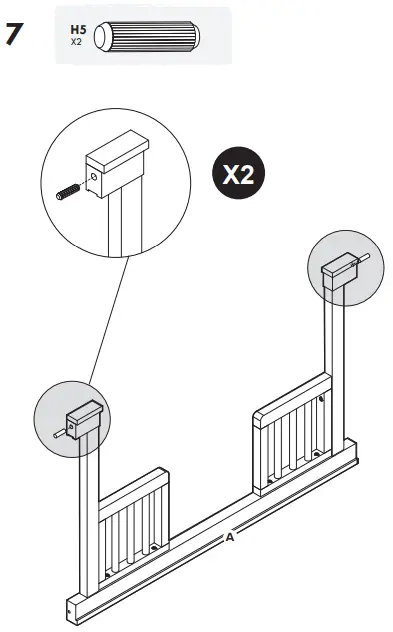 7

H5
X2

X2

A