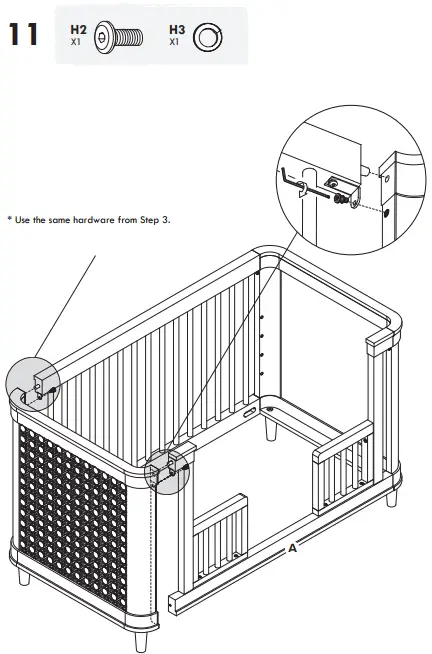 11

H2
X1

H3
X1

* Use the same hardware from Step 3.

A