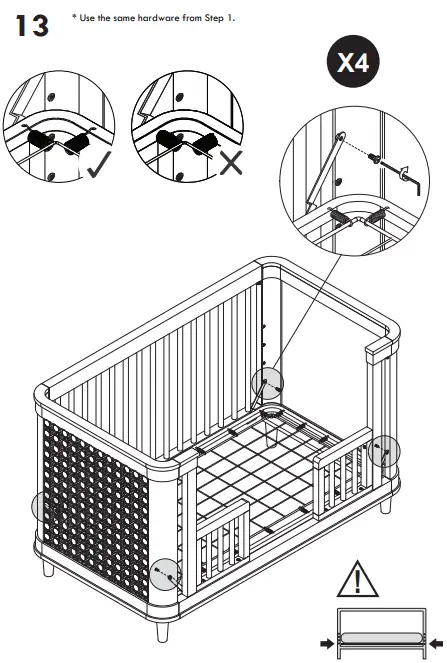 13

* Use the same hardware from Step 1.

X4