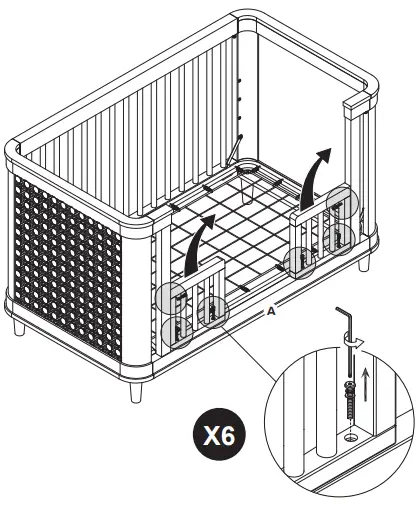 A

X6