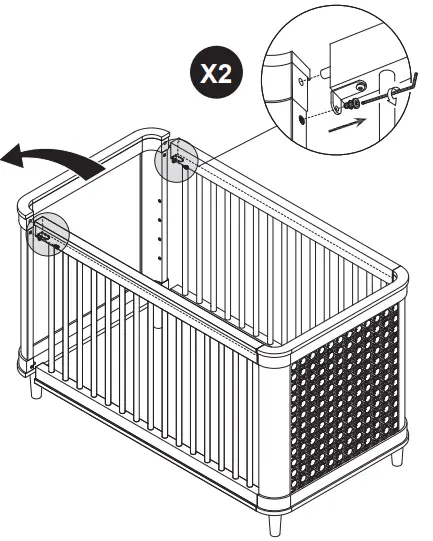 X2