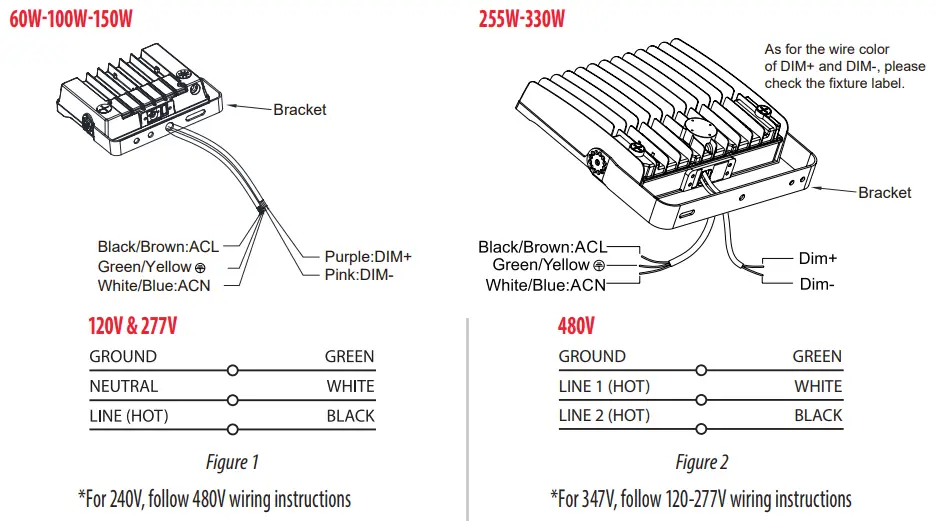 60W-100W-150W

Bracket

Black/Brown:ACL
Green/Yellow ⊕
White/Blue:ACN

Purple:DIM+
Pink:DIM-

120V & 277V

| GROUND | GREEN |
|---|---|
| NEUTRAL | WHITE |
| LINE (HOT) | BLACK |

Figure 1

*For 240V, follow 480V wiring instructions

255W-330W

As for the wire color of DIM+ and DIM-, please check the fixture label.

Bracket

Black/Brown:ACL
Green/Yellow ⊕
White/Blue:ACN

Dim+
Dim-

480V

| GROUND | GREEN |
|---|---|
| LINE 1 (HOT) | WHITE |
| LINE 2 (HOT) | BLACK |

Figure 2

*For 347V, follow 120-277V wiring instructions